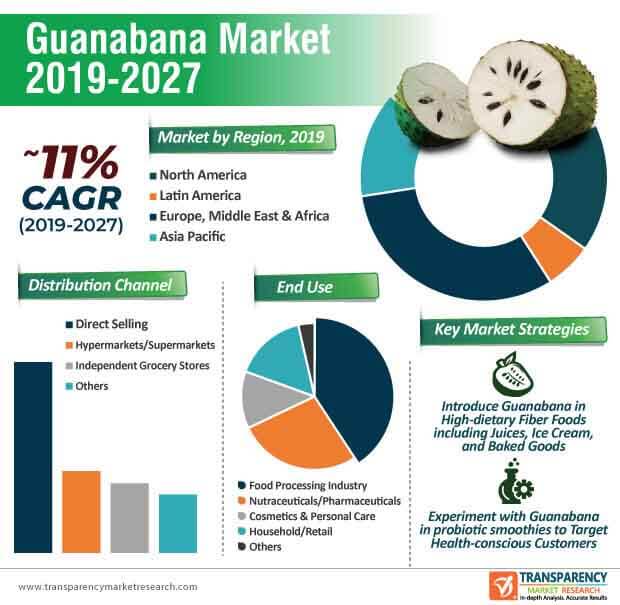 Guanabana Market 2019-2027

~11% CAGR (2019-2027)

Market by Region, 2019

North America
Latin America
Europe, Middle East & Africa
Asia Pacific

Distribution Channel

Direct Selling
Hypermarkets/Supermarkets
Independent Grocery Stores
Others

End Use

Food Processing Industry
Nutraceuticals/Pharmaceuticals
Cosmetics & Personal Care
Household/Retail
Others

Key Market Strategies

Introduce Guanabana in High-dietary Fiber Foods including Juices, Ice Cream, and Baked Goods

Experiment with Guanabana in probiotic smoothies to Target Health-conscious Customers

www.transparencymarketresearch.com

TRANSPARENCY MARKET RESEARCH
In-depth Analysis. Accurate Results