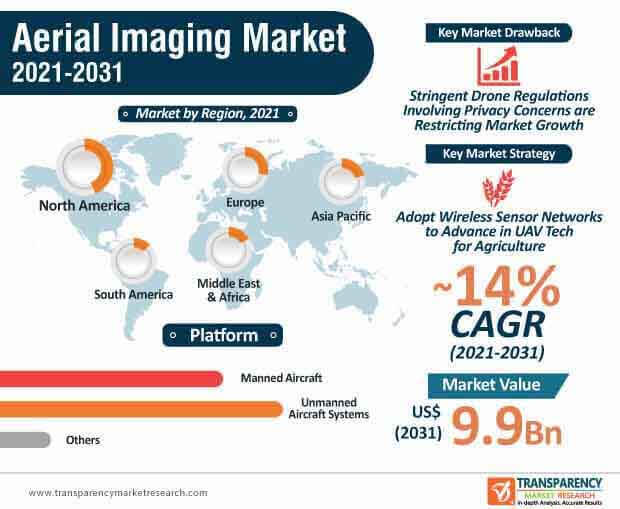 Aerial Imaging Market
2021-2031

Market by Region, 2021

North America

Europe

Asia Pacific

South America

Middle East & Africa

Platform

Manned Aircraft

Unmanned Aircraft Systems

Others

Key Market Drawback

Stringent Drone Regulations Involving Privacy Concerns are Restricting Market Growth

Key Market Strategy

Adopt Wireless Sensor Networks to Advance in UAV Tech for Agriculture

~14%
CAGR
(2021-2031)

Market Value

US$ (2031) 9.9Bn

www.transparencymarketresearch.com

TRANSPARENCY MARKET RESEARCH
In depth Analysis. Accurate Results